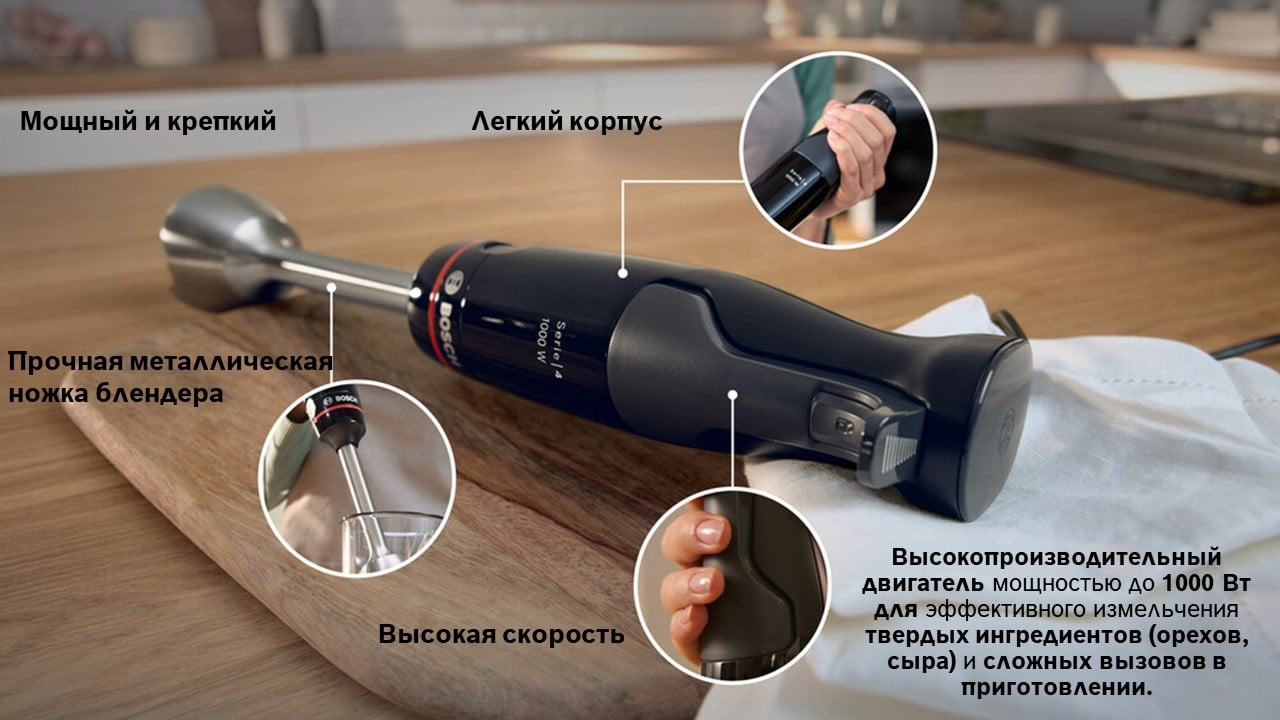 Мощный и крепкий

Легкий корпус

BOSCH

Serie | 4
1000 W

Прочная металлическая ножка блендера

BOSCH

Высокая скорость

Высокопроизводительный двигатель мощностью до 1000 Вт для эффективного измельчения твердых ингредиентов (орехов, сыра) и сложных вызовов в приготовлении.