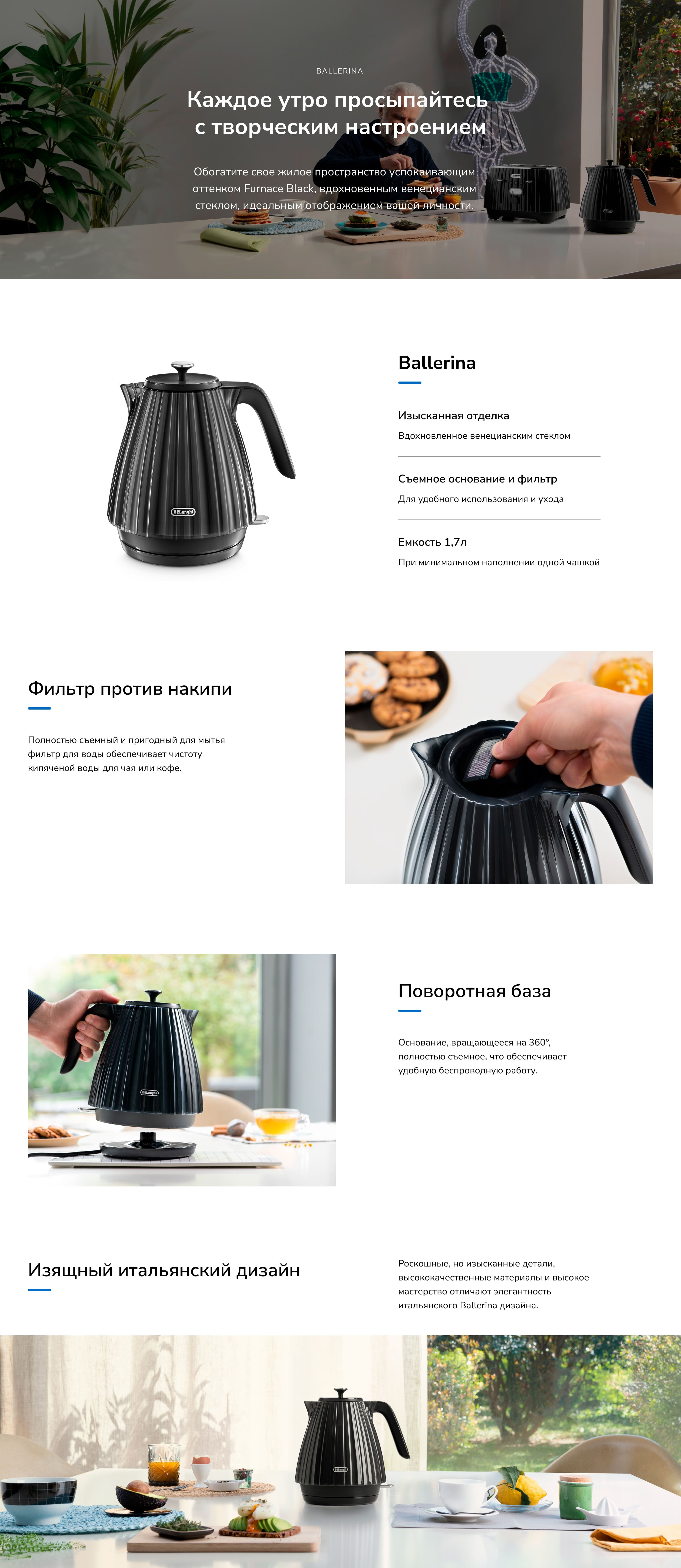 BALLERINA

Каждое утро просыпайтесь с творческим настроением

Обогатите свое жилое пространство успокаивающим оттенком Furnace Black, вдохновенным венецианским стеклом, идеальным отображением вашей личности.

DeLonghi

Ballerina

Изысканная отделка

Вдохновленное венецианским стеклом

Съемное основание и фильтр

Для удобного использования и ухода

Емкость 1,7л

При минимальном наполнении одной чашкой

Фильтр против накипи

Полностью съемный и пригодный для мытья фильтр для воды обеспечивает чистоту кипяченой воды для чая или кофе.

DeLonghi

Поворотная база

Основание, вращающееся на 360°, полностью съемное, что обеспечивает удобную беспроводную работу.

Изящный итальянский дизайн

Роскошные, но изысканные детали, высококачественные материалы и высокое мастерство отличают элегантность итальянского Ballerina дизайна.

DeLonghi