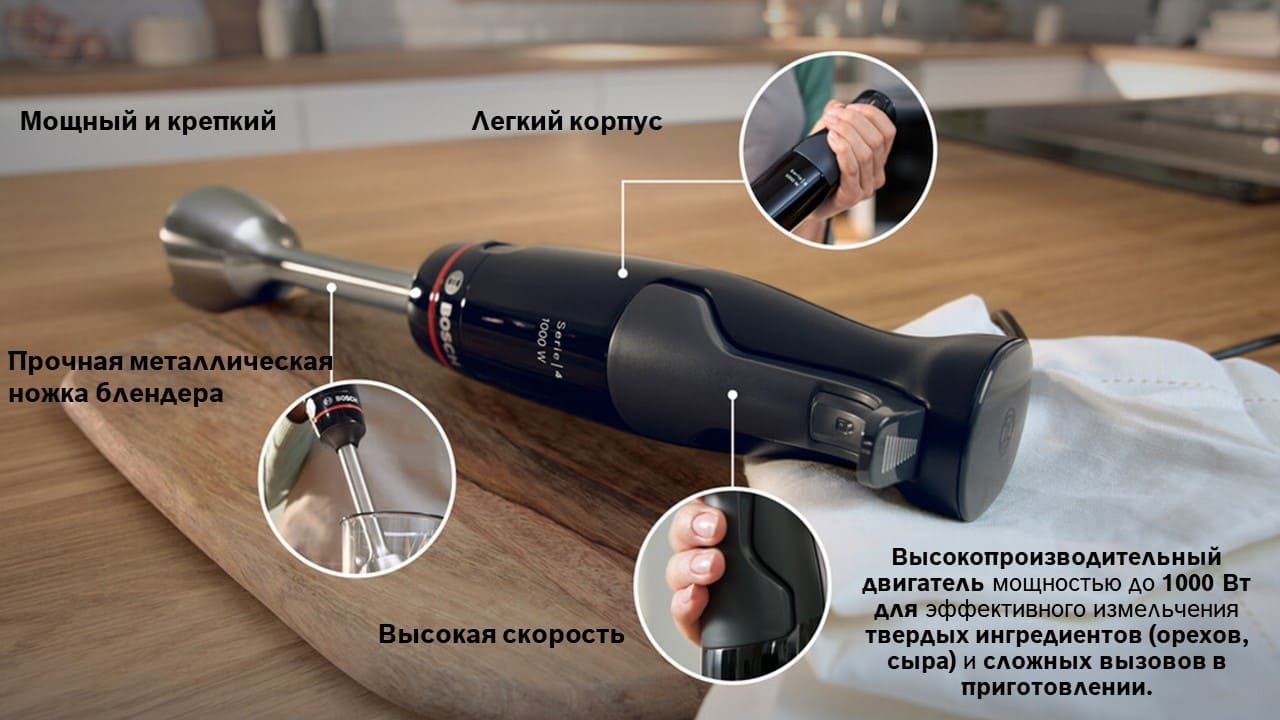 Мощный и крепкий

Легкий корпус

BOSCH

Serie | 4
1000 W

Прочная металлическая ножка блендера

BOSCH

Высокая скорость

Высокопроизводительный двигатель мощностью до 1000 Вт для эффективного измельчения твердых ингредиентов (орехов, сыра) и сложных вызовов в приготовлении.