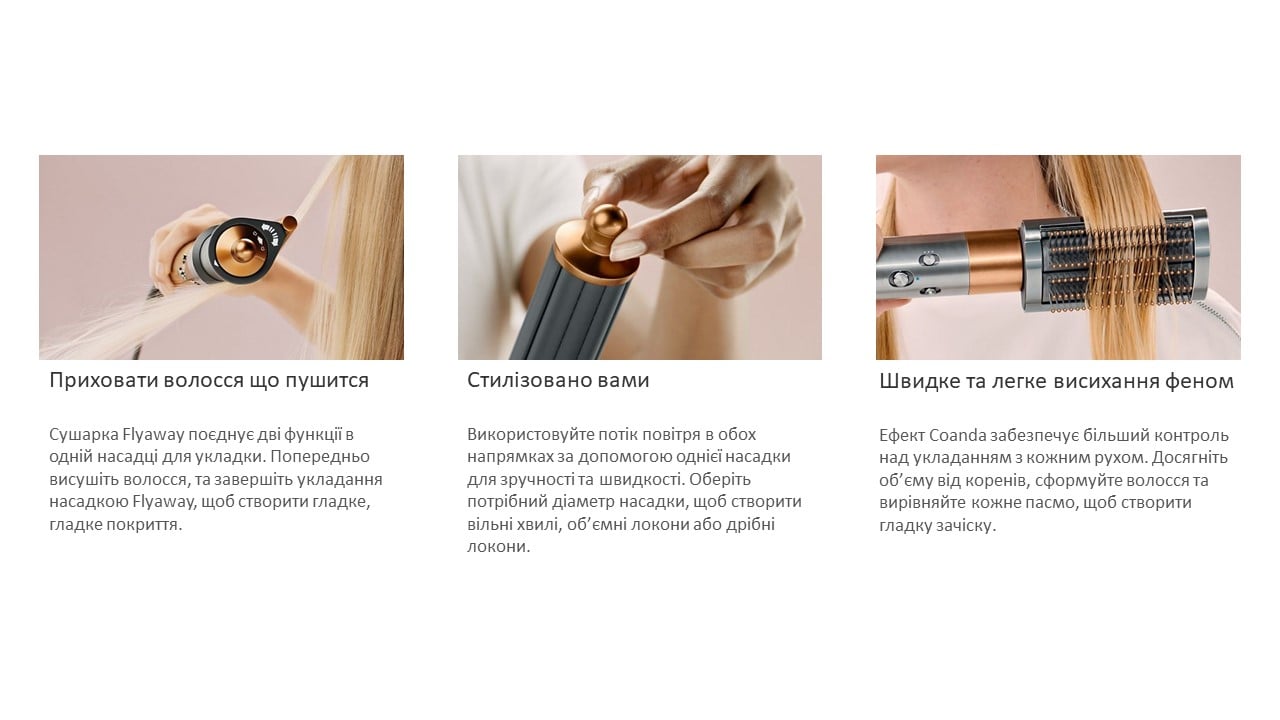 Приховати волосся що пушится

Сушарка Flyaway поєднує дві функції в одній насадці для укладки. Попередньо висушіть волосся, та завершіть укладання насадкою Flyaway, щоб створити гладке, гладке покриття.

Стилізовано вами

Використовуйте потік повітря в обох напрямках за допомогою однієї насадки для зручності та швидкості. Оберіть потрібний діаметр насадки, щоб створити вільні хвилі, об'ємні локони або дрібні локони.

Швидке та легке висихання феном

Ефект Coanda забезпечує більший контроль над укладанням з кожним рухом. Досягніть об'єму від коренів, сформуйте волосся та вирівняйте кожне пасмо, щоб створити гладку зачіску.