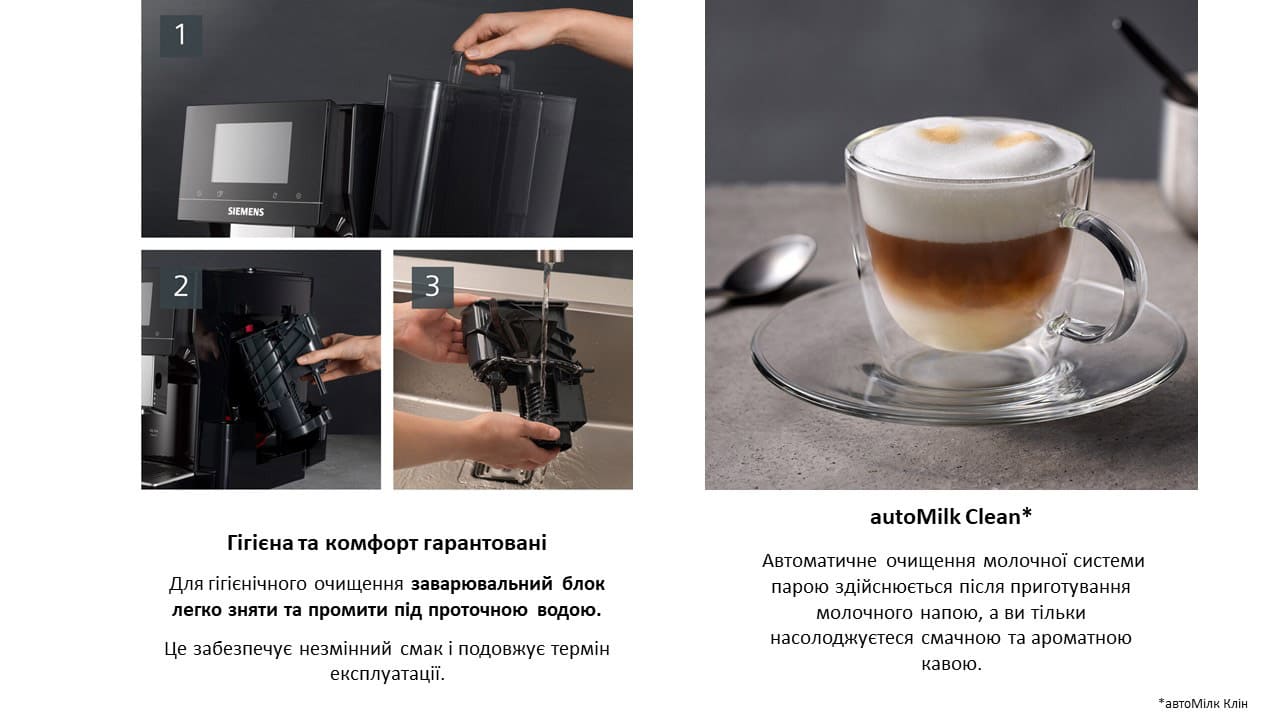 1

SIEMENS

2

3

Гігієна та комфорт гарантовані

Для гігієнічного очищення заварювальний блок легко зняти та промити під проточною водою.

Це забезпечує незмінний смак і подовжує термін експлуатації.

autoMilk Clean*

Автоматичне очищення молочної системи парою здійснюється після приготування молочного напою, а ви тільки насолоджуєтеся смачною та ароматною кавою.

*автоМілк Клін