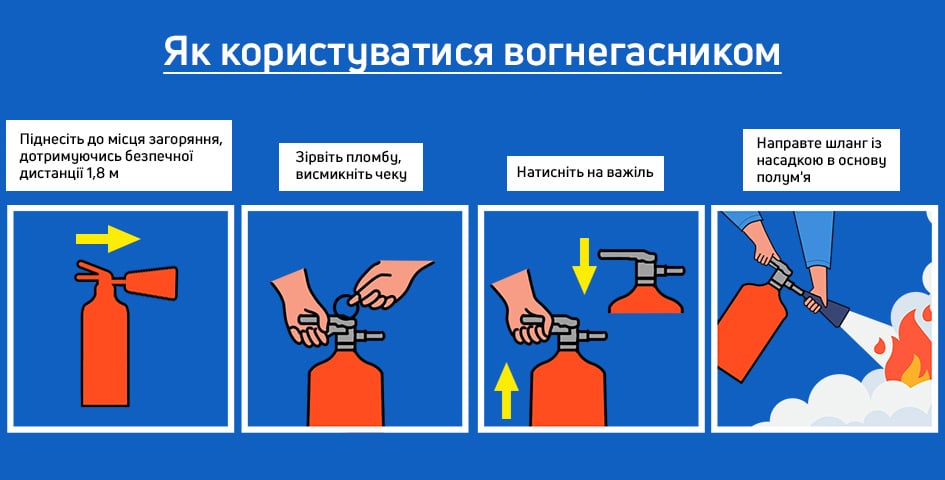 Як користуватися вогнегасником

Піднесіть до місця загоряння, дотримуючись безпечної дистанції 1,8 м

Зірвіть пломбу, висмикніть чеку

Натисніть на важіль

Направте шланг із насадкою в основу полум'я